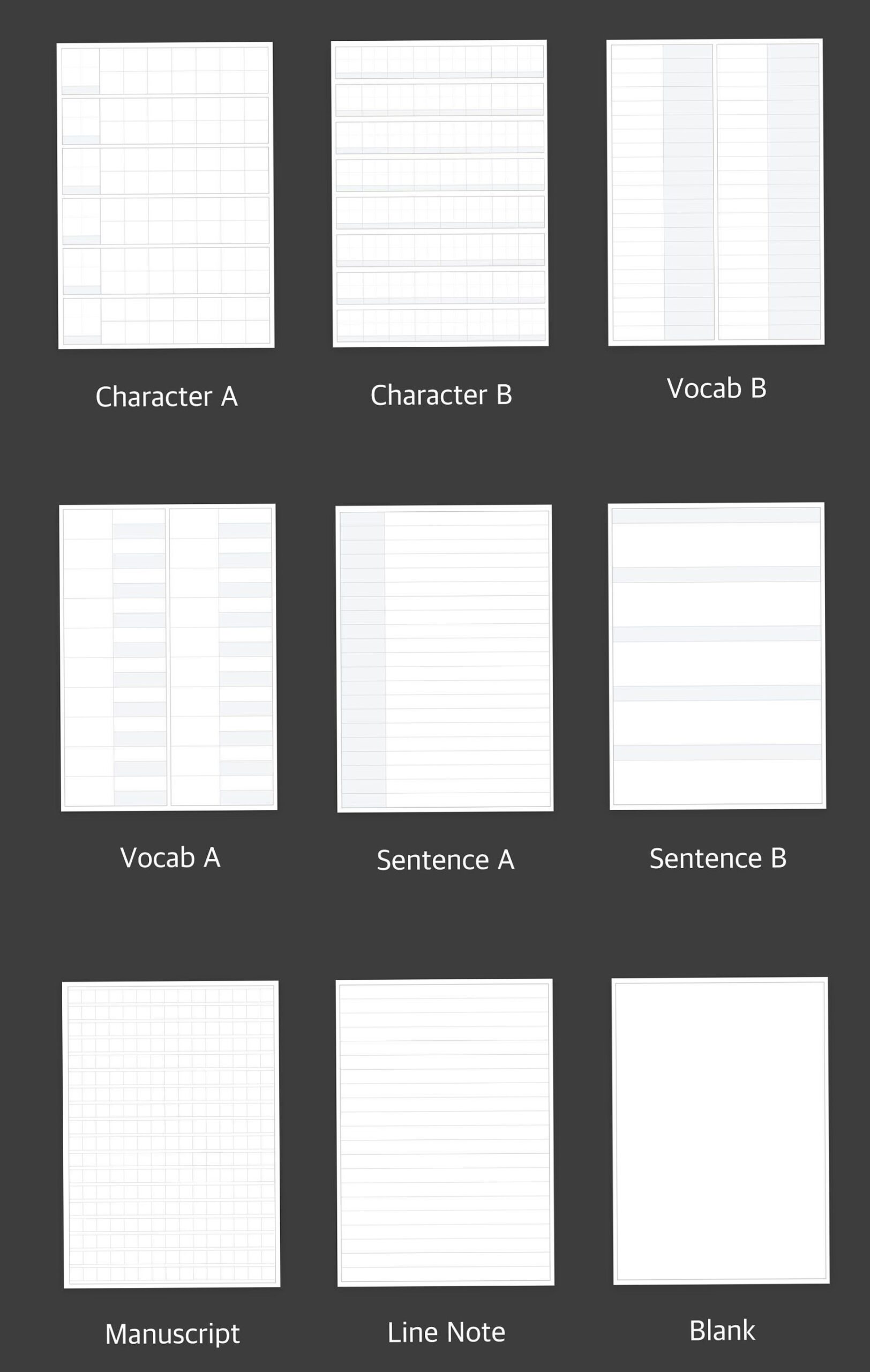 Character A

Character B

Vocab B

Vocab A

Sentence A

Sentence B

Manuscript

Line Note

Blank